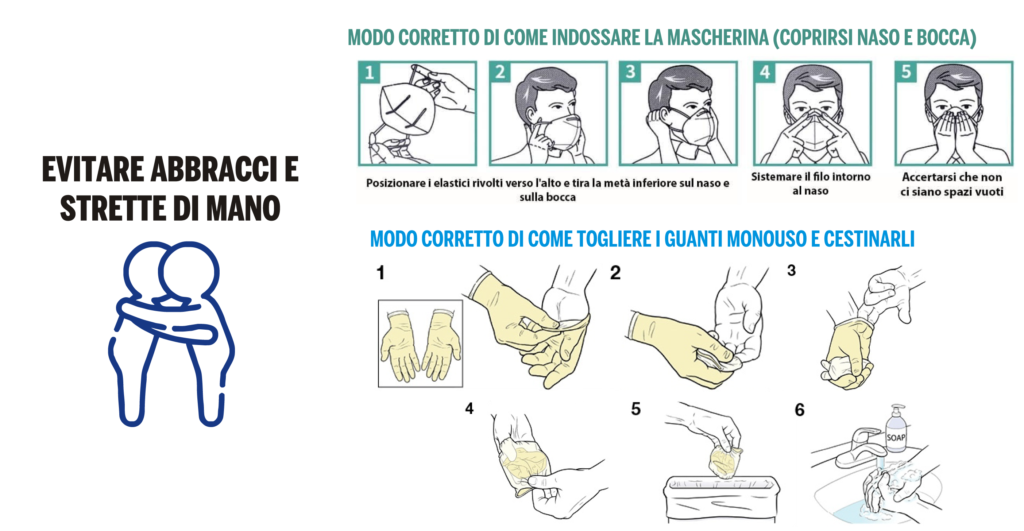 EVITARE ABBRACCI E STRETTE DI MANO

MODO CORRETTO DI COME INDOSSARE LA MASCHERINA (COPRIRSI NASO E BOCCA)

1

2

3

4

5

Posizionare i elastici rivolti verso l'alto e tira la metà inferiore sul naso e sulla bocca

Sistemare il filo intorno al naso

Accertarsi che non ci siano spazi vuoti

MODO CORRETTO DI COME TOGLIERE I GUANTI MONOUSO E CESTINARLI

1

2

3

4

5

6

SOAP